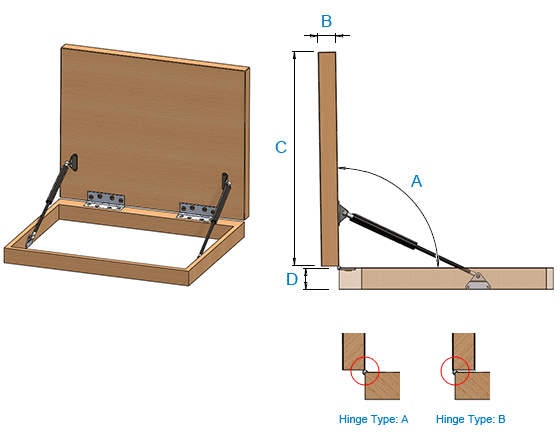 B
C
A
D
Hinge Type: A
Hinge Type: B