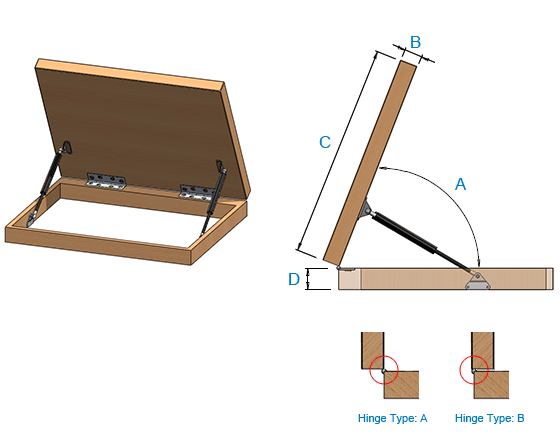 B

C

A

D

Hinge Type: A

Hinge Type: B